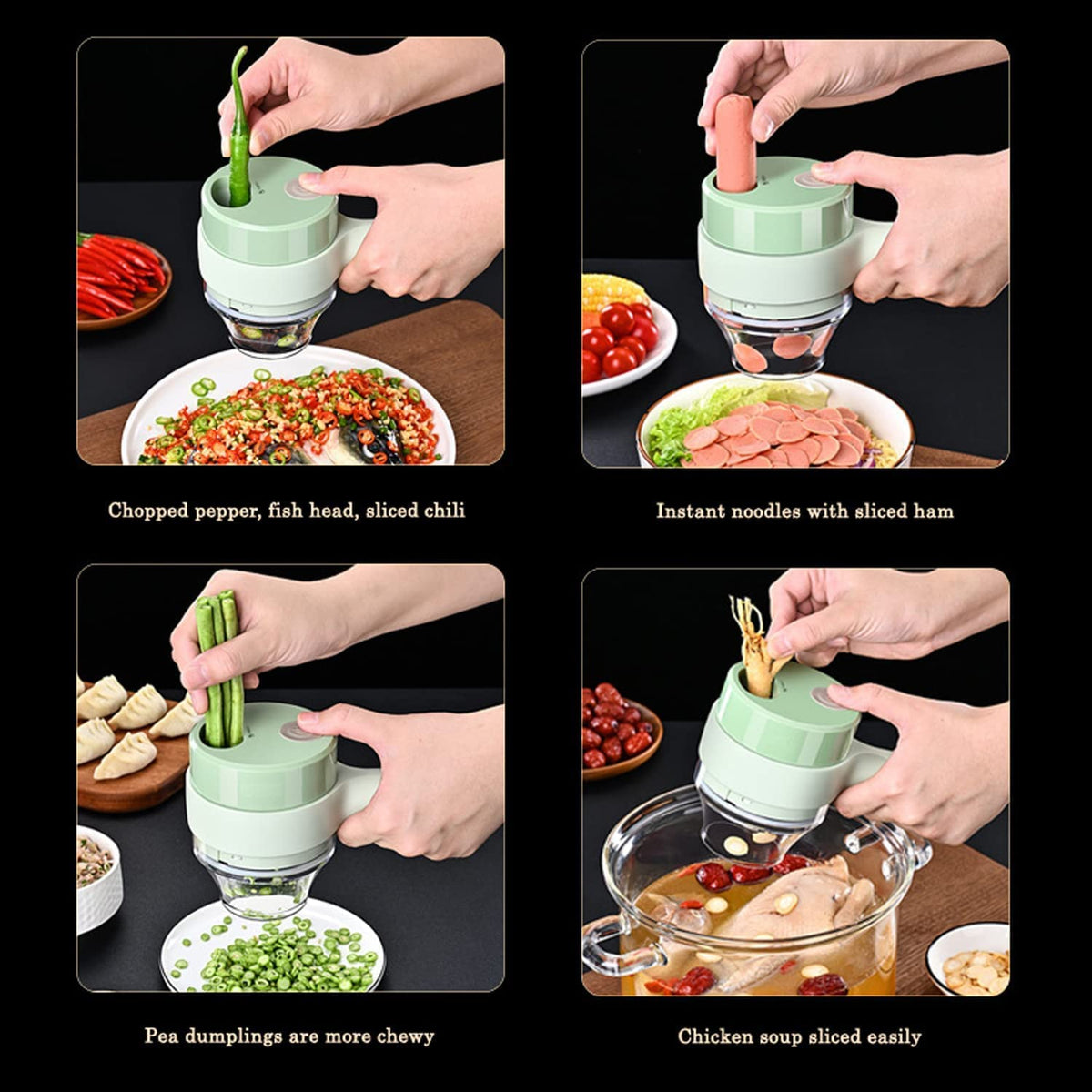 Chopped pepper, fish head, sliced chili

Instant noodles with sliced ham

Pea dumplings are more chewy

Chicken soup sliced easily